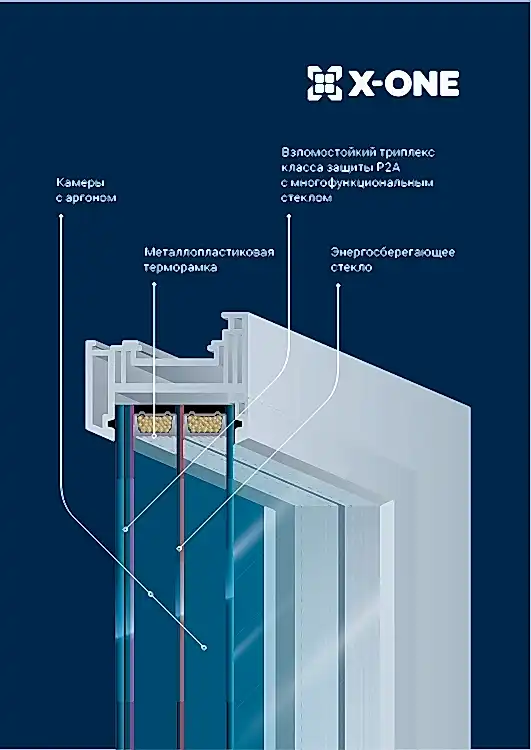 X-ONE

Взломостойкий триплекс класса защиты P2A с многофункциональным стеклом

Камеры с аргоном

Металлопластиковая терморамка

Энергосберегающее стекло